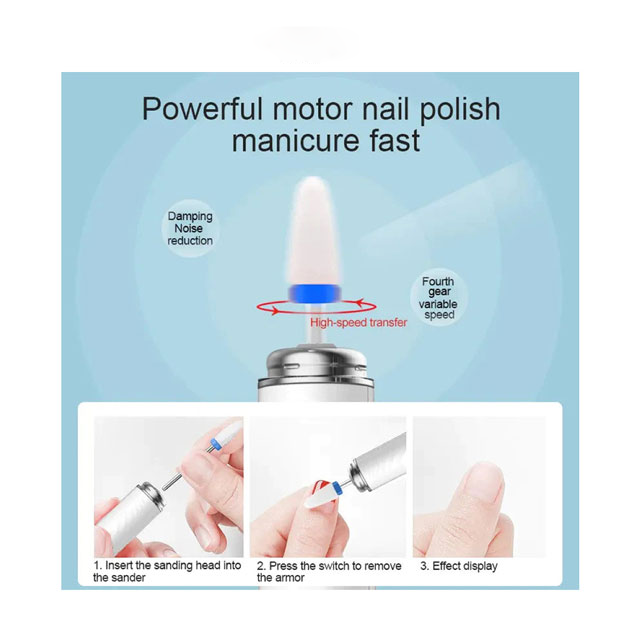 Powerful motor nail polish manicure fast

Damping Noise reduction

Fourth gear variable speed

High-speed transfer

1. Insert the sanding head into the sander

2. Press the switch to remove the armor

3. Effect display